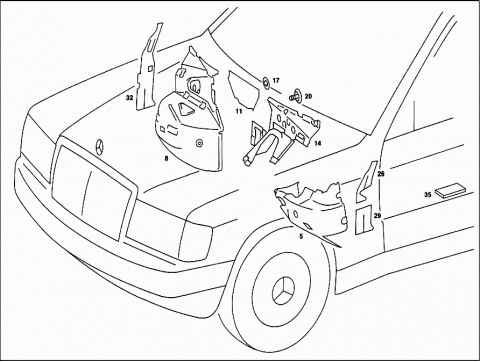 32
17
20
11
14
8
26
35
29
5