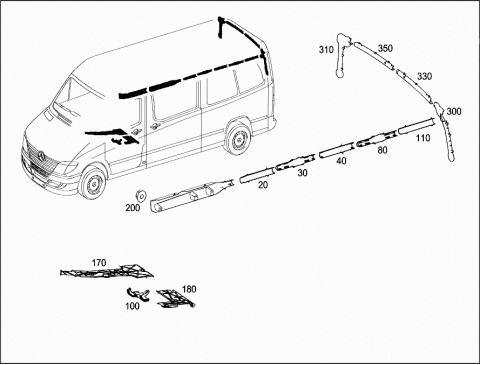 310
350
330
300
110
80
40
30
20
200
170
180
100