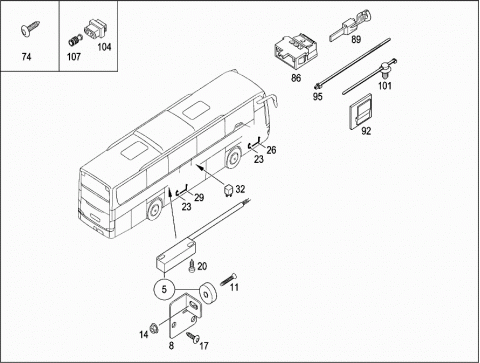 74
107
104
89
86
95
101
92
26
23
32
29
23
20
5
11
14
8
17