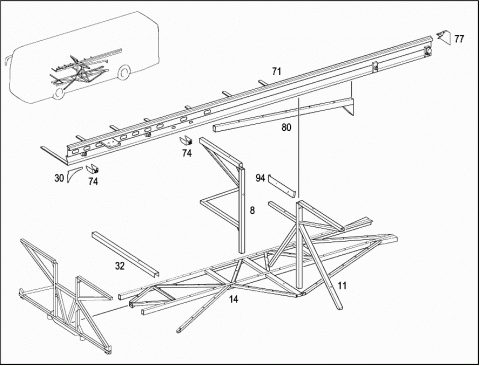 77
71
80
74
30
74
94
8
32
11
14