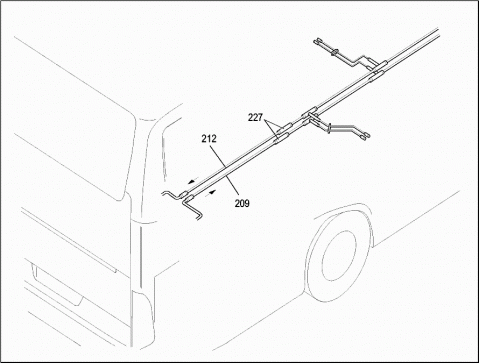 227
212
209