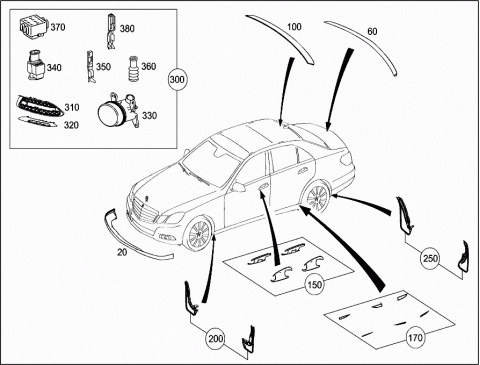 370
380
340
350
360
300
310
320
330
100
60
20
150
250
200
170