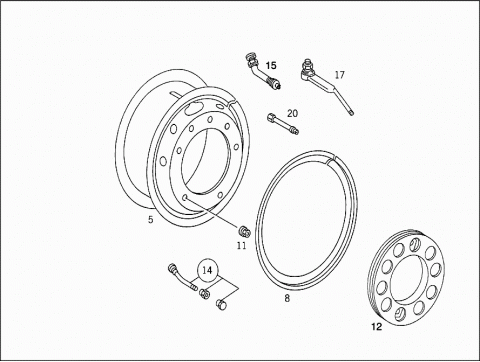 15
17
20
5
11
14
8
12