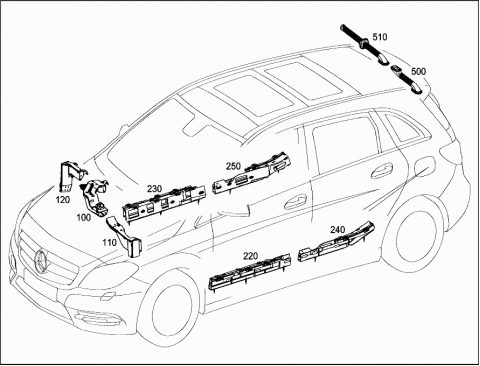 510
500
250
230
120
100
110
240
220