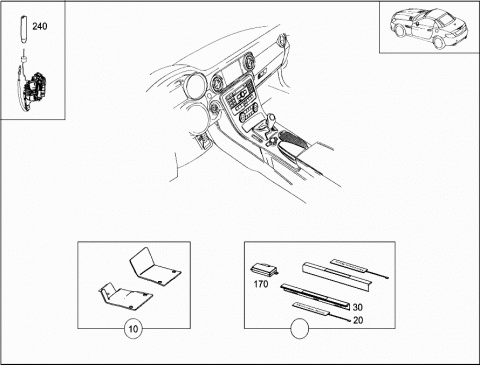 240

170

30

20

10