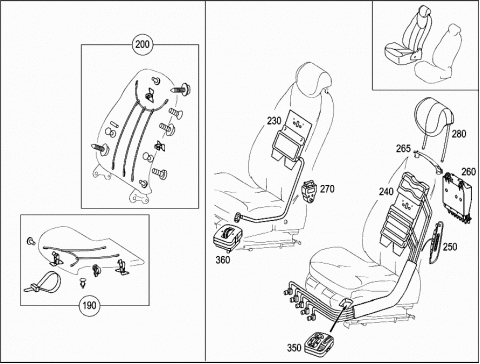 200

190

230

270

360

280

265

260

240

250

350