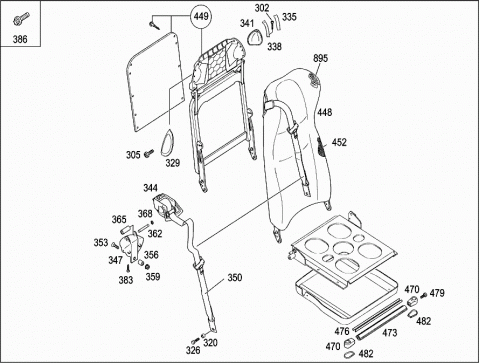 386
449
302
341
335
338
895
448
452
305
329
344
365
368
362
353
347
356
383
359
350
470
479
482
476
473
470
482
326
320