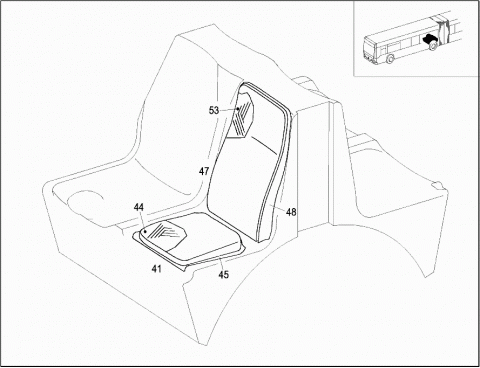 53
47
48
44
41
45