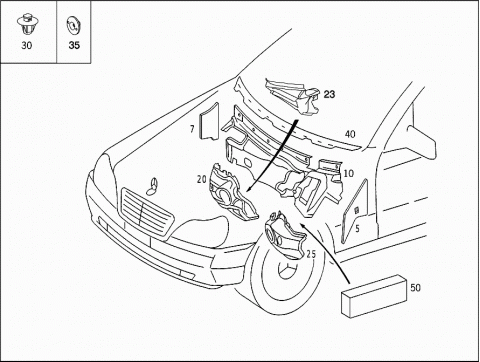 30
35
23
7
40
20
10
5
25
50