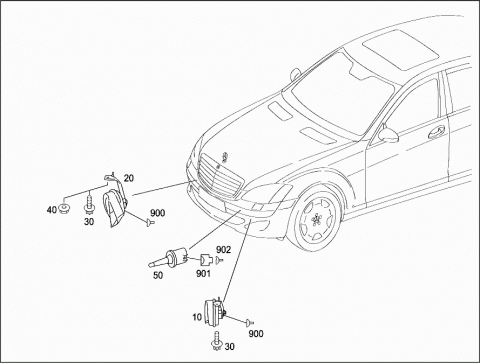 20
40
30
900
902
50
901
10
900
30