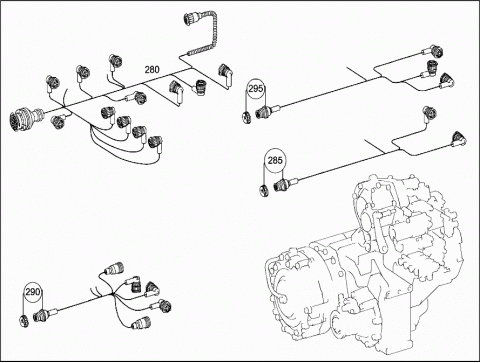 280

295

285

290