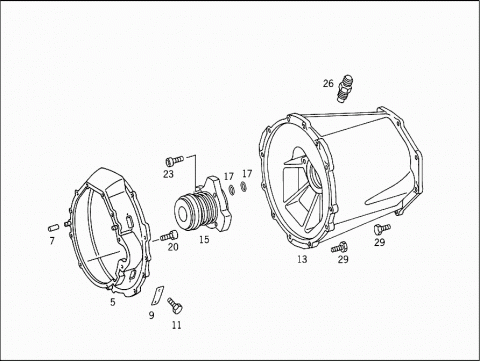 26
23
17
17
7
20
15
13
29
29
5
9
11