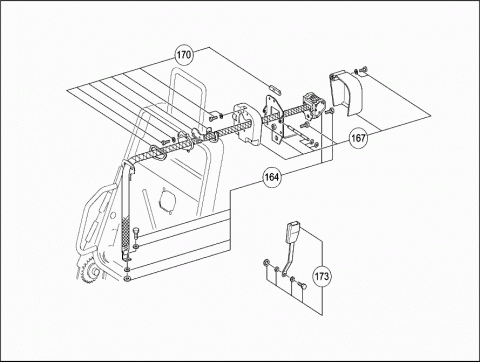 170
167
164
173