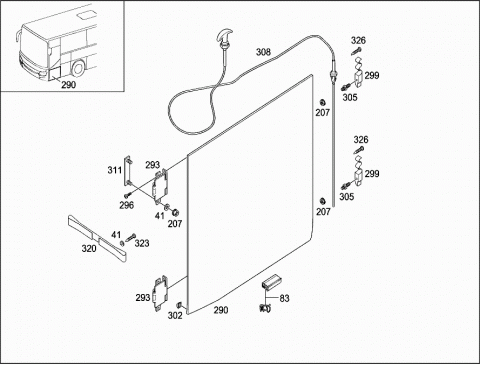 290
308
326
299
305
207
326
299
305
207
311
293
296
41
207
41
323
320
293
302
290
83