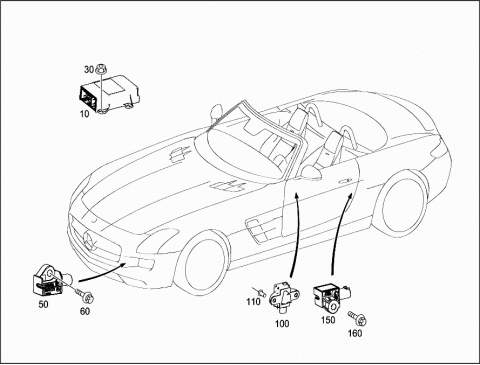 30
10
50
60
110
100
150
160