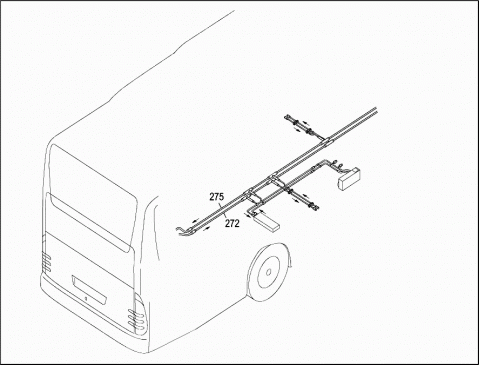 275
272