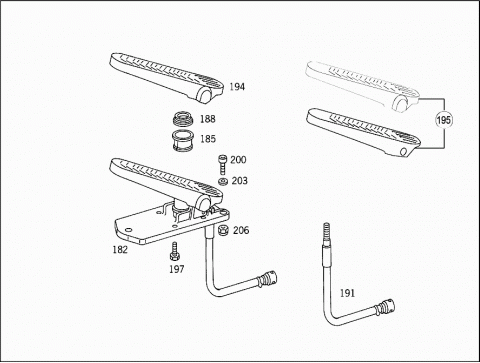 194
188
185
200
203
206
182
197
195
191