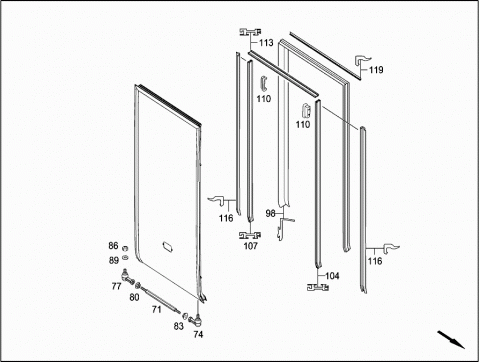 113
119
110
110
116
98
107
116
104
86
89
77
80
71
83
74