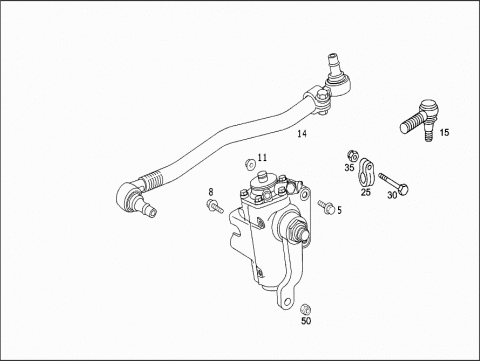 14
15
11
35
25
30
8
5
50