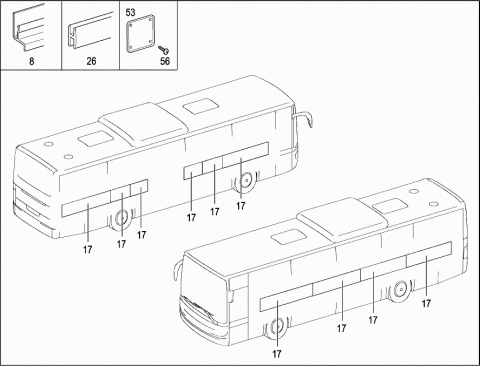 8
26
53
56
17
17
17
17
17
17
17
17
17
17