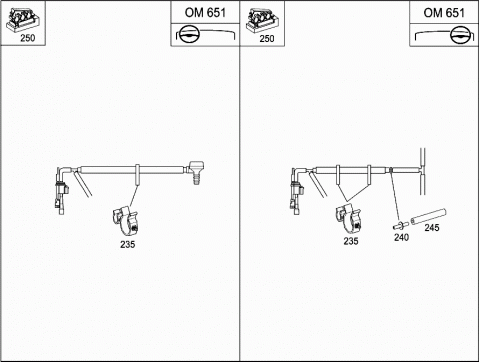 250

OM 651

235

250

OM 651

235

240

245