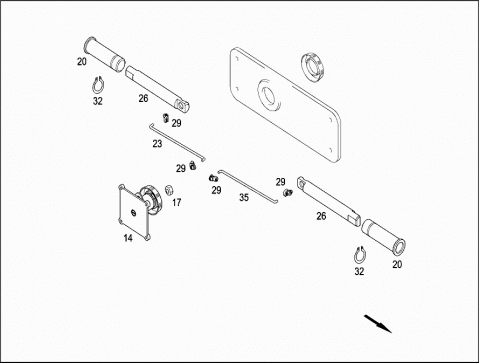 20
32
26
29
23
29
29
29
35
17
14
26
32
20