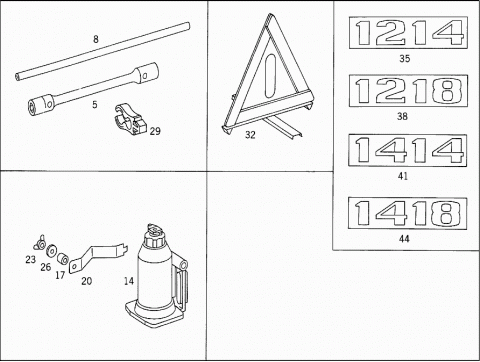 8
5
29
32
1214
35
1218
38
1414
41
1418
44
23
26
17
20
14