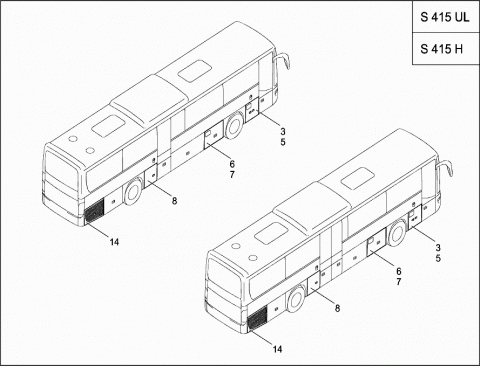 S 415 UL
S 415 H

3
5
6
7
8
14

3
5
6
7
8
14