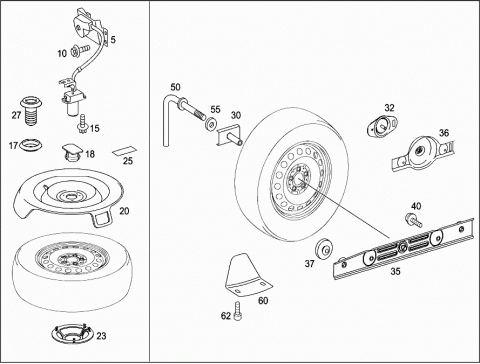 5
10
27
15
17
18
25
20
23
50
55
30
32
36
40
37
35
60
62