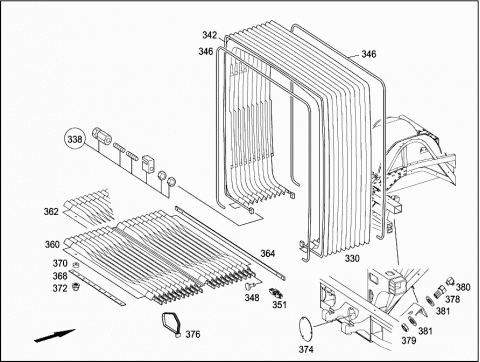 342
346
346
338
362
360
370
368
372
364
330
348
351
376
374
380
378
381
381
379