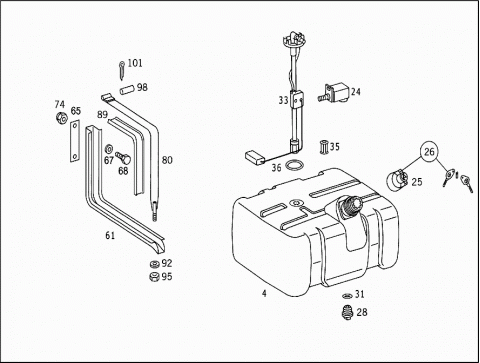 101
98
74
65
89
67
68
80
61
92
95
33
24
35
36
26
25
4
31
28