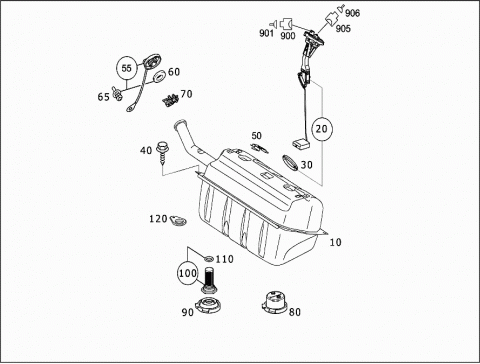 906
901
900
905
55
60
65
70
20
50
40
30
120
10
110
100
90
80