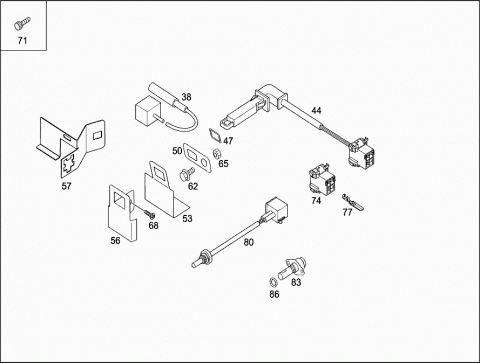 71

38

44

47

50

65

57

62

74

77

68

53

56

80

83

86