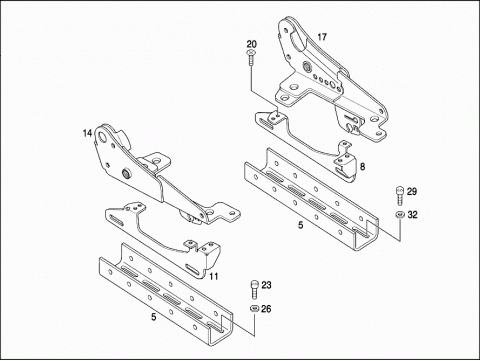 17
20
14
8
29
32
5
11
23
26
5