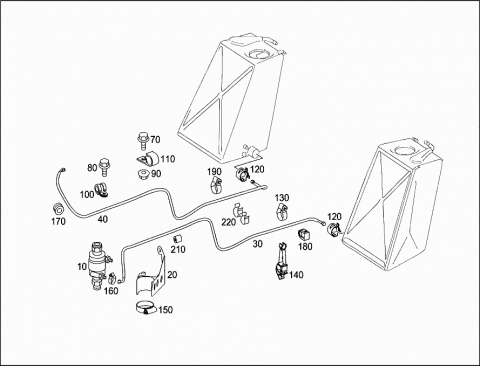 70
110
80
90
190
120
100
130
170
40
220
120
210
30
180
10
20
140
160
150