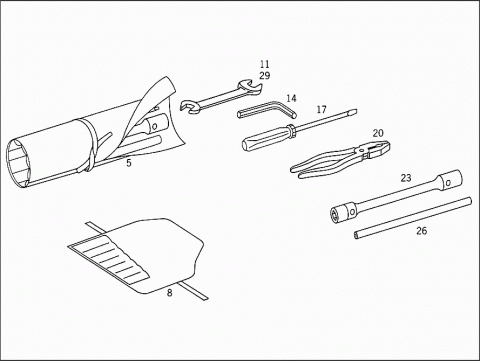 11
29
14
17
20
5
23
26
8