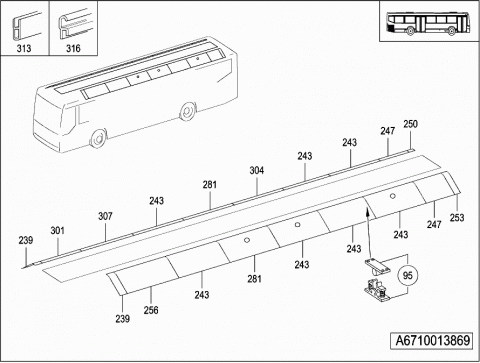 313
316

250
247
243
243
304
281
243
307
301
239
253
247
243
243
243
281
243
256
239
95

A6710013869