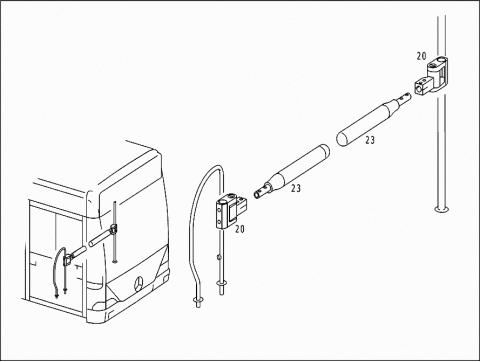 20
23
23
20