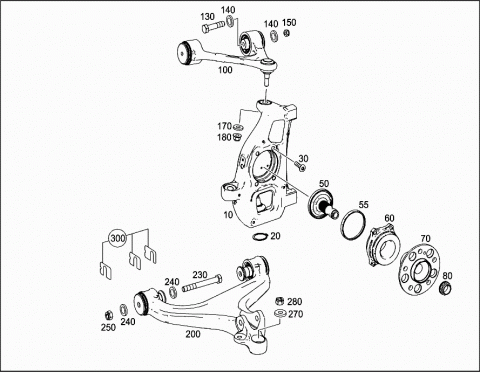 130
140
140
150
100
170
180
30
50
55
60
70
80
10
20
300
230
240
280
270
250
240
200