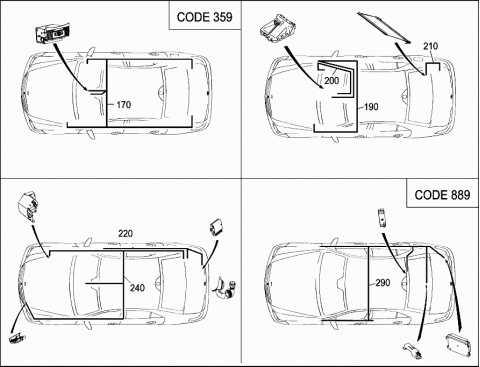 CODE 359

170

210

200

190

220

240

CODE 889

290