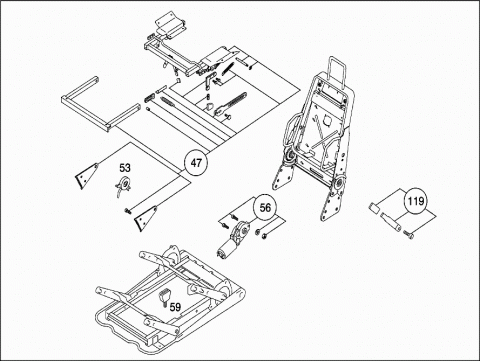 47

53

56

119

59