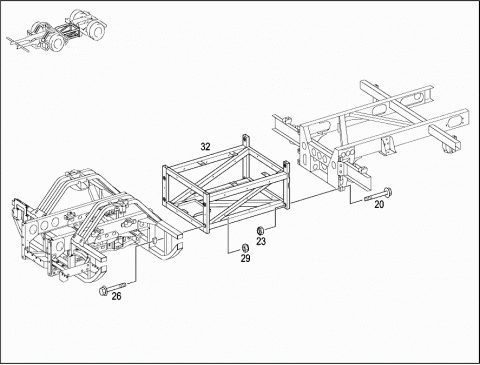 32
20
23
29
26