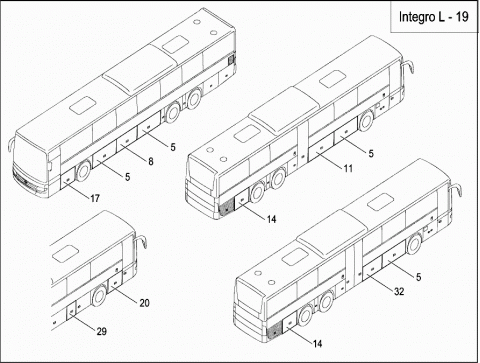 Integro L - 19

5
8
5
17

5
11
14

20
29

5
32
14