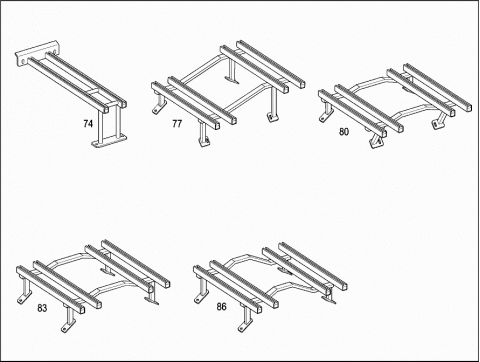 74
77
80
83
86