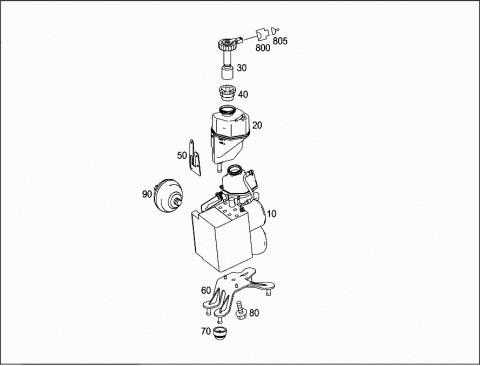 800
805
30
40
20
50
90
10
60
80
70