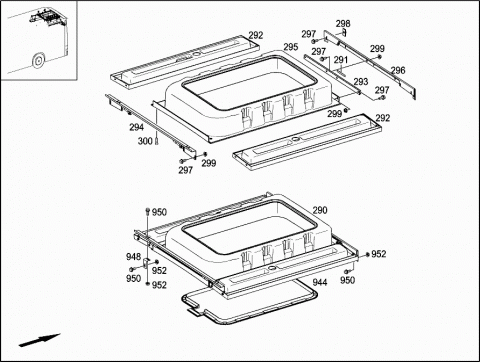 292
298
297
295
297
299
291
296
293
297
299
292
294
300
299
297
950
290
948
952
952
950
952
944
950