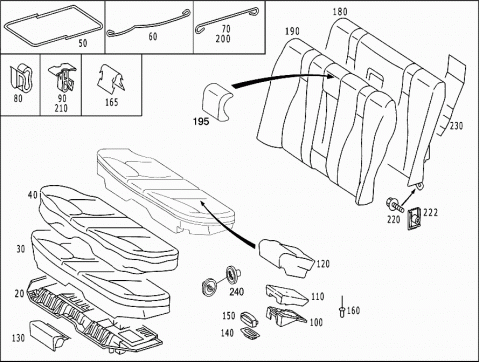 50
60
70
200
80
90
210
165
180
190
195
230
220
222
40
30
20
130
120
240
110
150
140
100
160