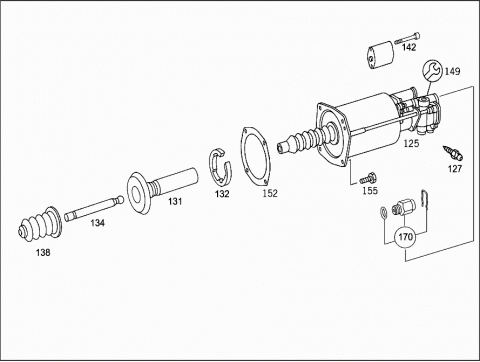 142
149
125
127
155
152
132
131
134
138
170