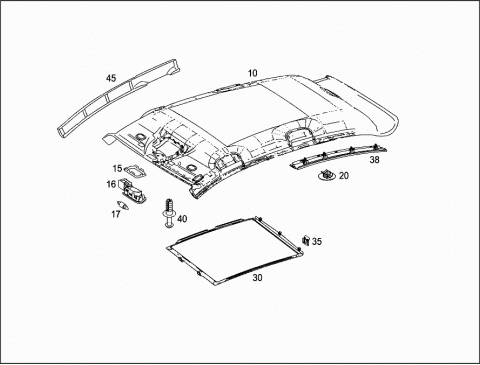 45
10
38
15
20
16
17
40
35
30