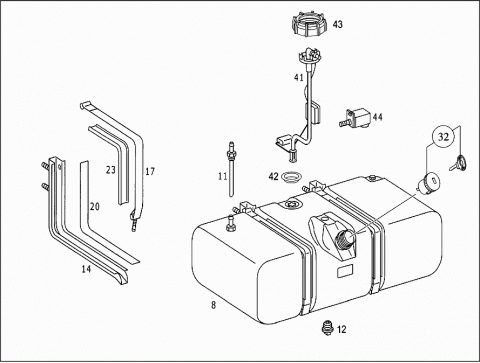 43
41
44
32
23
17
11
42
20
14
8
12